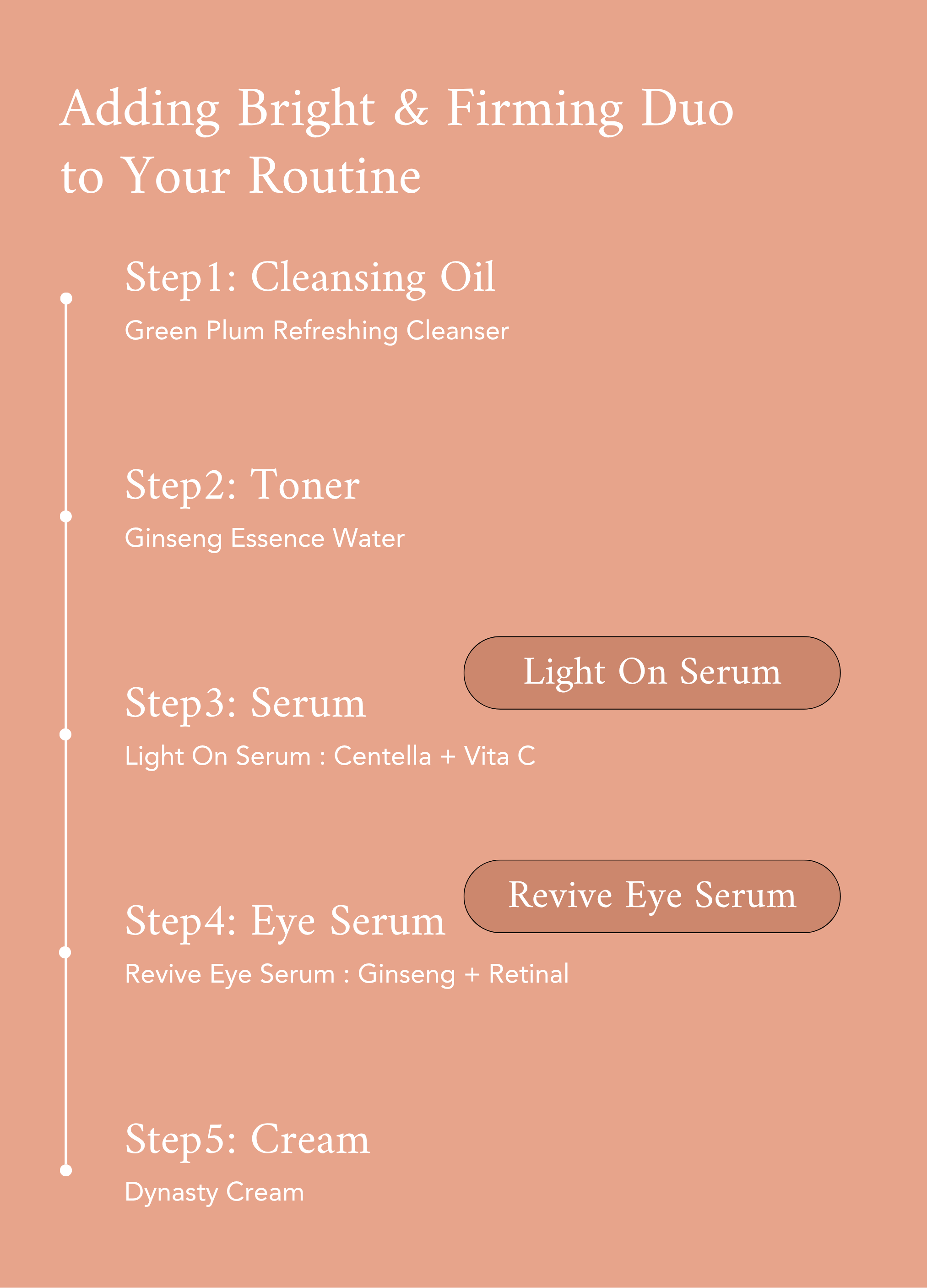 Adding Bright & Firming Duo to Your Routine

Step1: Cleansing Oil

Green Plum Refreshing Cleanser

Step2: Toner

Ginseng Essence Water

Light On Serum

Step3: Serum

Light On Serum : Centella + Vita C

Revive Eye Serum

Step4: Eye Serum

Revive Eye Serum : Ginseng + Retinal

Step5: Cream

Dynasty Cream